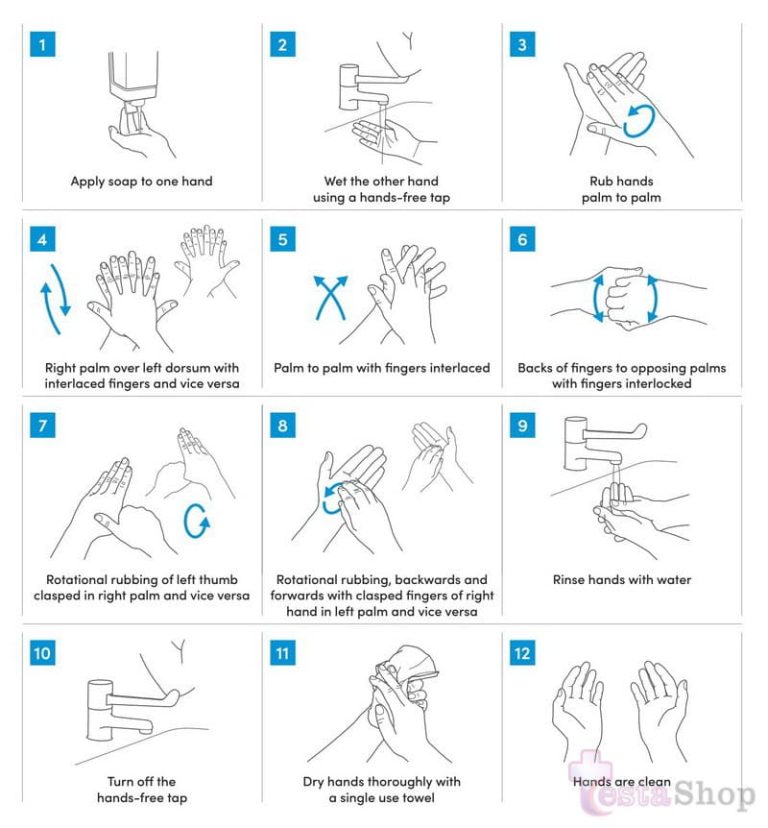 1
Apply soap to one hand

2
Wet the other hand using a hands-free tap

3
Rub hands palm to palm

4
Right palm over left dorsum with interlaced fingers and vice versa

5
Palm to palm with fingers interlaced

6
Backs of fingers to opposing palms with fingers interlocked

7
Rotational rubbing of left thumb clasped in right palm and vice versa

8
Rotational rubbing, backwards and forwards with clasped fingers of right hand in left palm and vice versa

9
Rinse hands with water

10
Turn off the hands-free tap

11
Dry hands thoroughly with a single use towel

12
Hands are clean

testaShop